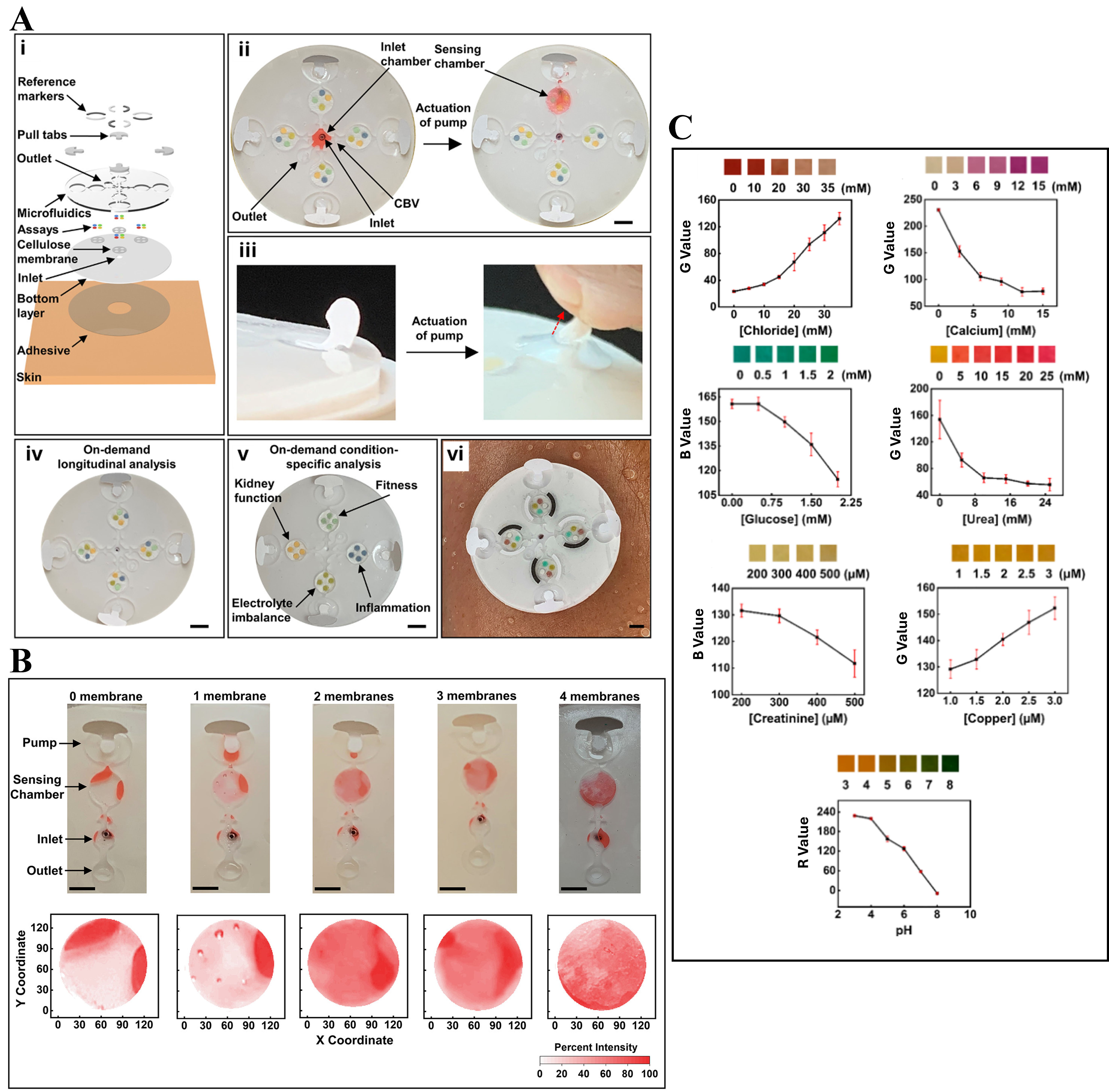 A

i

Reference markers

Pull tabs

Outlet

Microfluidics

Assays

Cellulose membrane

Inlet

Bottom layer

Adhesive

Skin

ii

Inlet chamber

Sensing chamber

Actuation of pump

Outlet

CBV

Inlet

iii

Actuation of pump

iv

On-demand longitudinal analysis

v

On-demand condition-specific analysis

Kidney function

Fitness

Electrolyte imbalance

Inflammation

vi

B

0 membrane

1 membrane

2 membranes

3 membranes

4 membranes

Pump

Sensing Chamber

Inlet

Outlet

Y Coordinate

120 90 60 30 0

0 30 60 90 120

0 30 60 90 120

0 30 60 90 120

0 30 60 90 120

0 30 60 90 120

X Coordinate

Percent Intensity

0 20 40 60 80 100

C

0 10 20 30 35 (mM)

G Value

160 120 80 40 0

0 10 20 30

[Chloride] (mM)

0 3 6 9 12 15 (mM)

G Value

250 200 150 100 50

0 5 10 15

[Calcium] (mM)

0 0.5 1 1.5 2 (mM)

B Value

165 150 135 120 105

0.00 0.75 1.50 2.25

[Glucose] (mM)

0 5 10 15 20 25 (mM)

G Value

200 160 120 80 40

0 8 16 24

[Urea] (mM)

200 300 400 500 (µM)

B Value

140 130 120 110 100

200 300 400 500

[Creatinine] (µM)

1 1.5 2 2.5 3 (µM)

G Value

160 150 140 130 120

1.0 1.5 2.0 2.5 3.0

[Copper] (µM)

3 4 5 6 7 8

R Value

240 180 120 60 0

2 4 6 8 10

pH