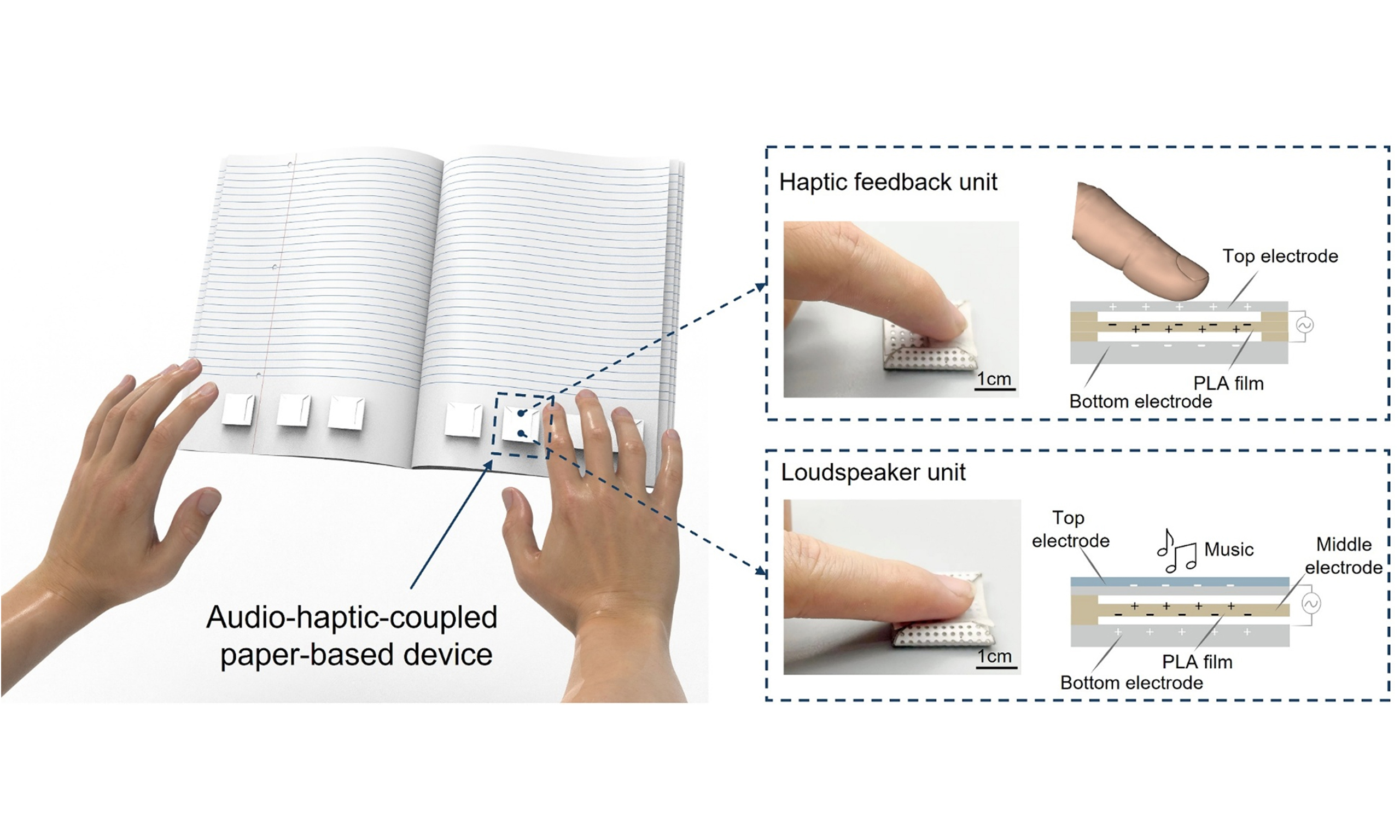 Audio-haptic-coupled paper-based device

Haptic feedback unit

1cm

Top electrode

PLA film

Bottom electrode

Loudspeaker unit

1cm

Top electrode

Music

Middle electrode

PLA film

Bottom electrode