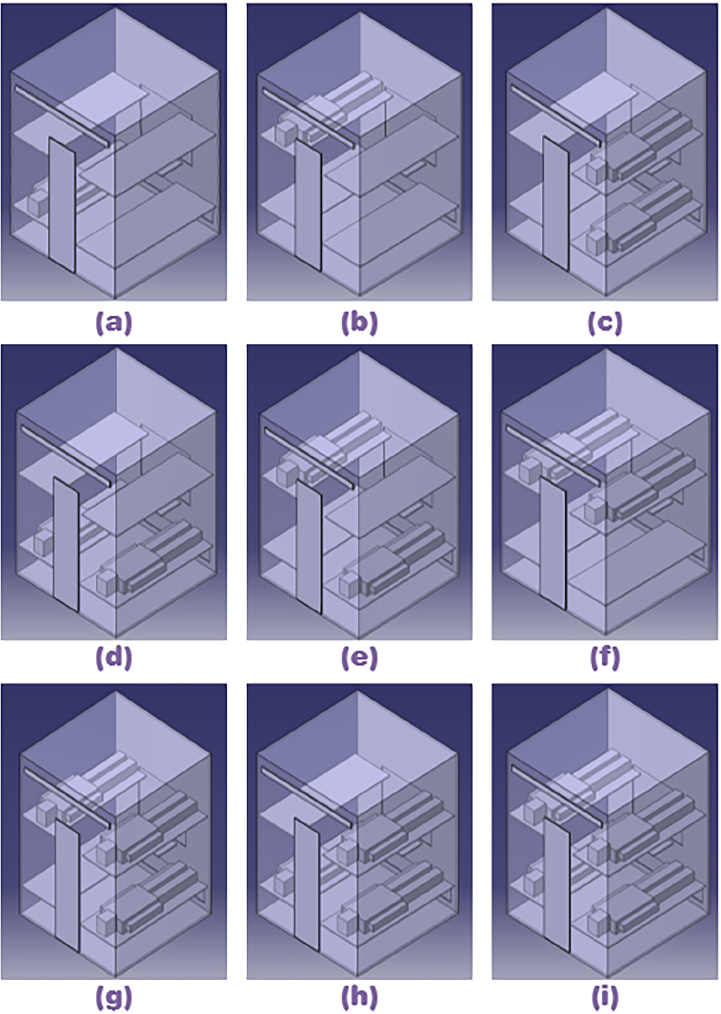 (a)

(b)

(c)

(d)

(e)

(f)

(g)

(h)

(i)